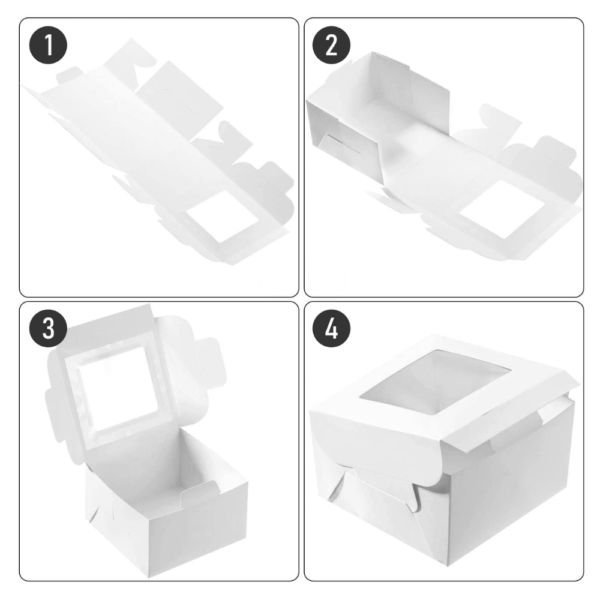 1

2

3

4