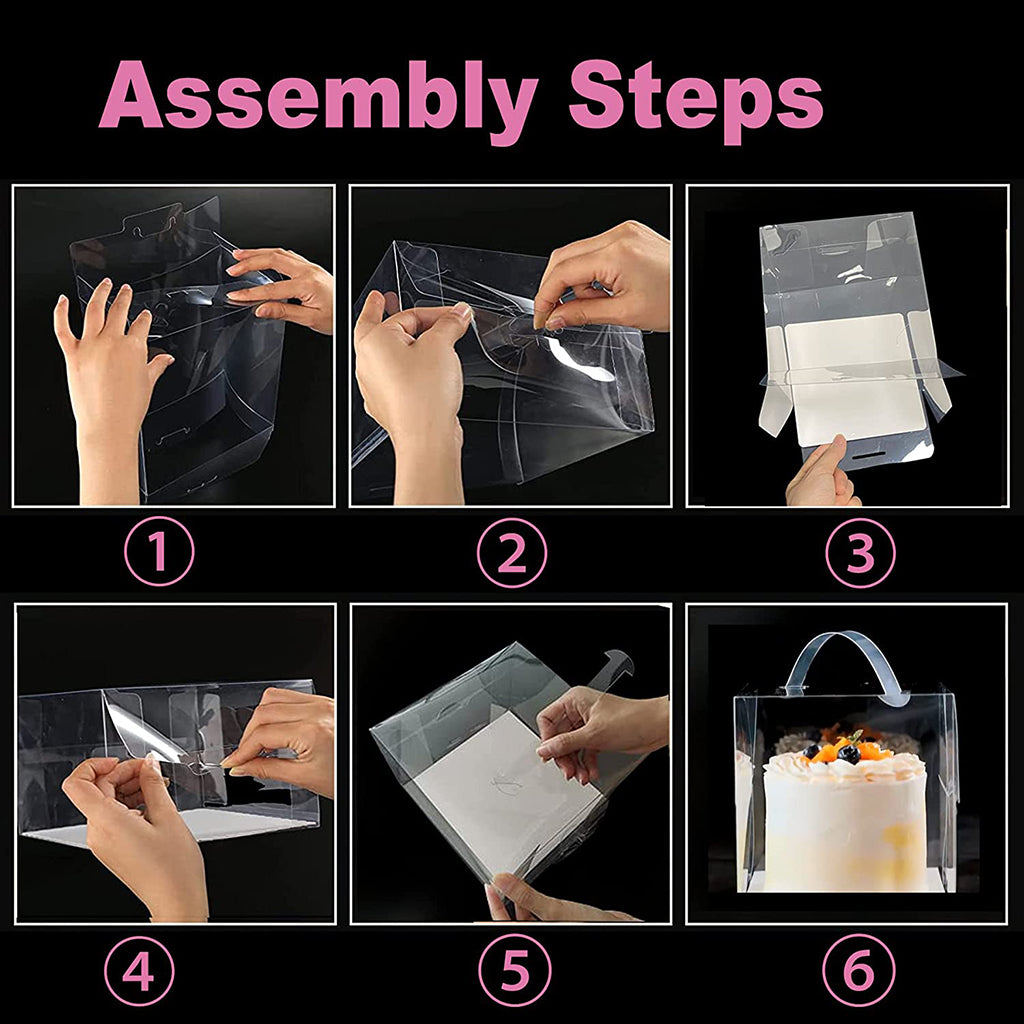 Assembly Steps

①

②

③

④

⑤

⑥