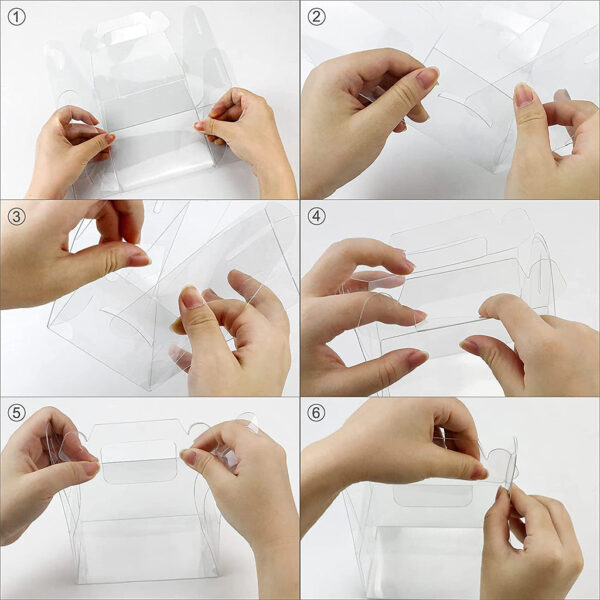 ①
②
③
④
⑤
⑥